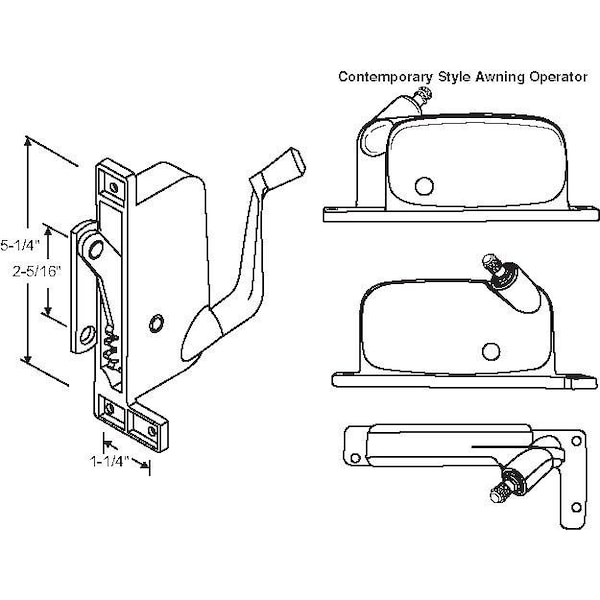 Contemporary Style Awning Operator

5-1/4"

2-5/16"

1-1/4"